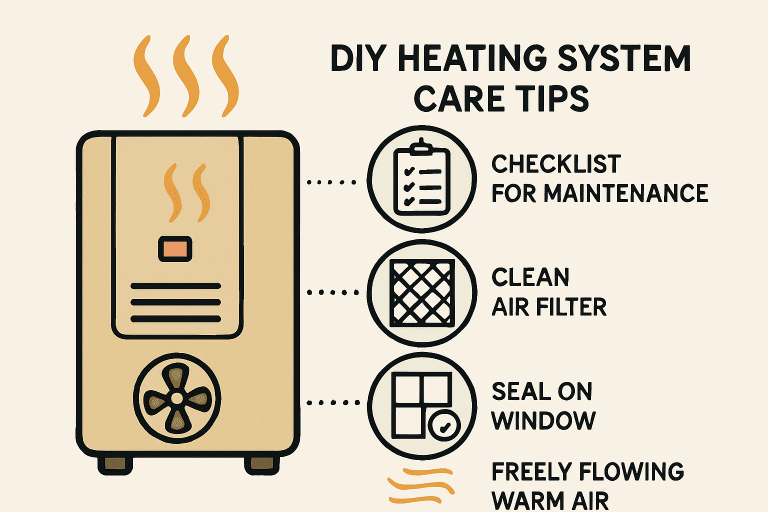 DIY HEATING SYSTEM CARE TIPS

CHECKLIST FOR MAINTENANCE

CLEAN AIR FILTER

SEAL ON WINDOW

FREELY FLOWING WARM AIR